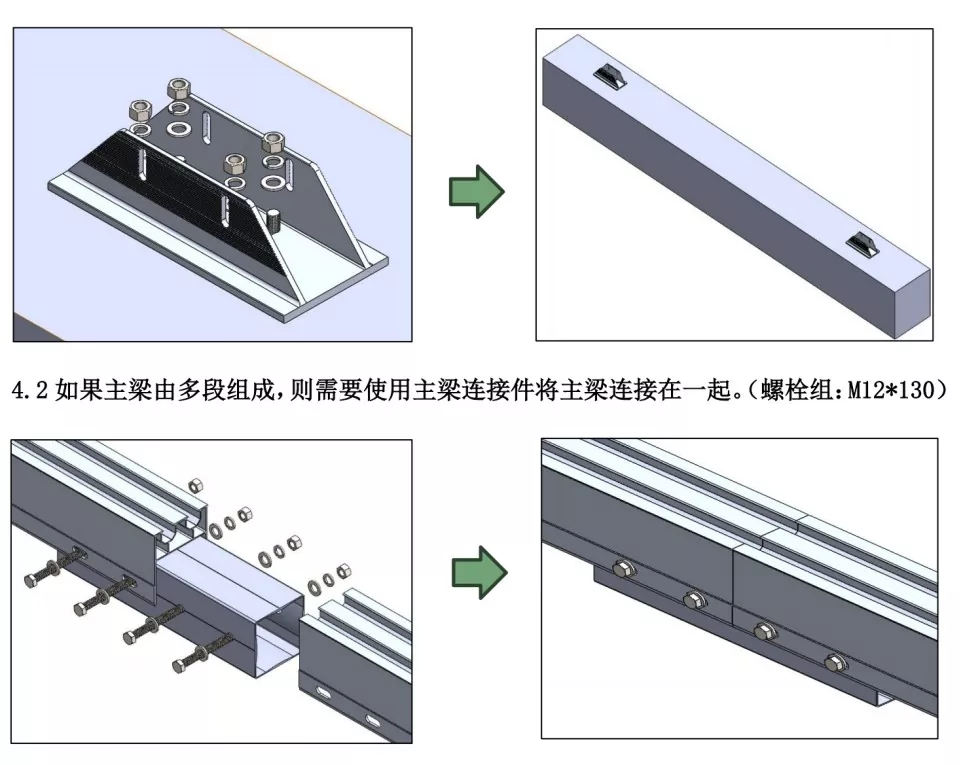 4.2 如果主梁由多段组成，则需要使用主梁连接件将主梁连接在一起。（螺栓组：M12*130）